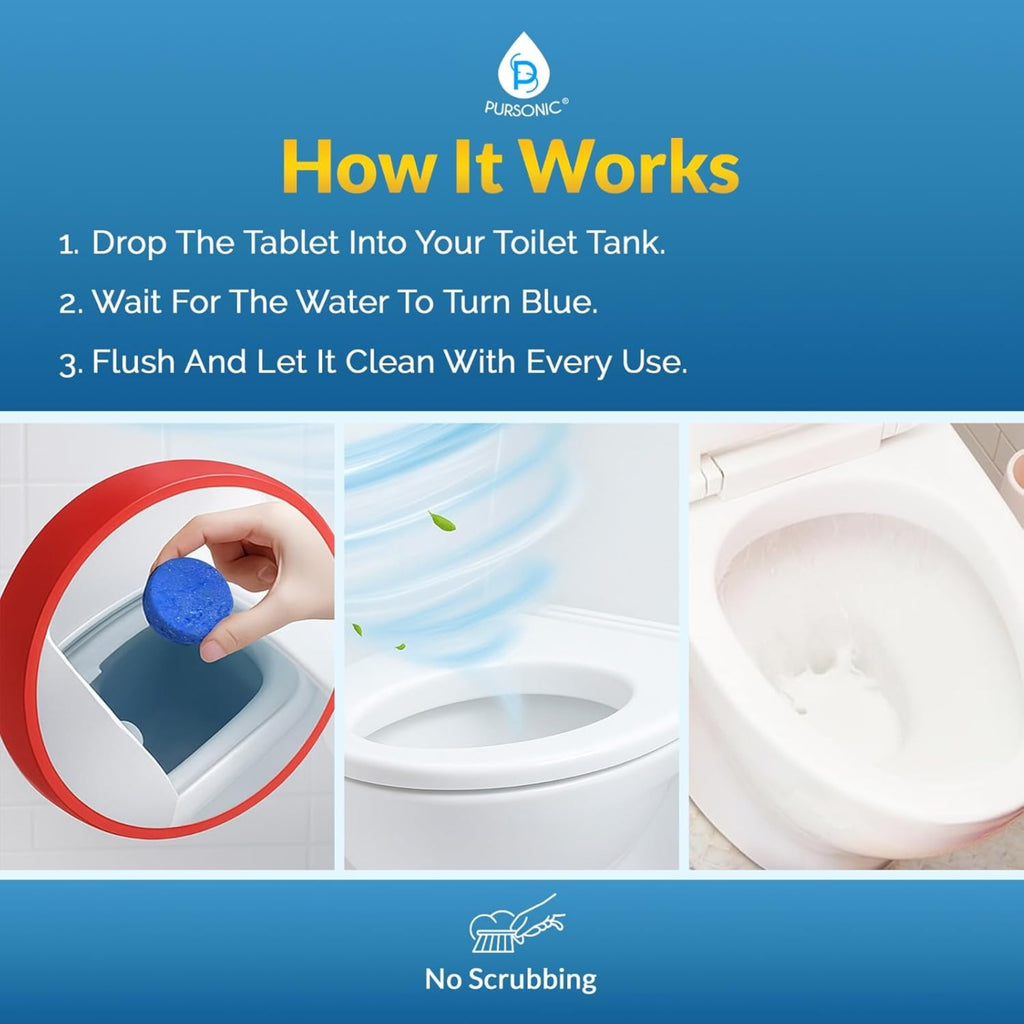 PURSONIC®

How It Works

1. Drop The Tablet Into Your Toilet Tank.

2. Wait For The Water To Turn Blue.

3. Flush And Let It Clean With Every Use.

No Scrubbing